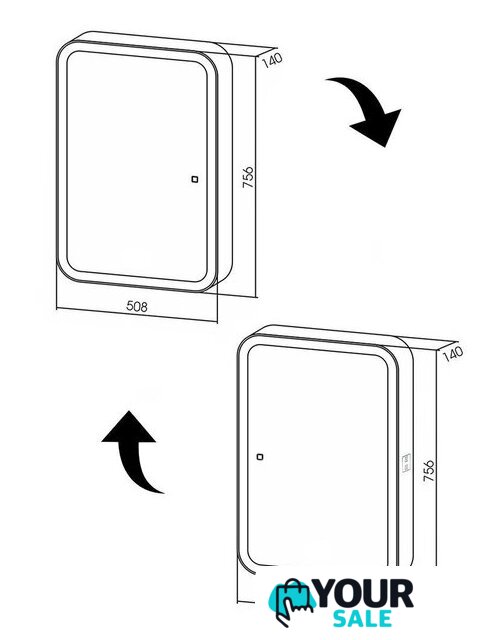 140
756
508
140
756
YOUR
SALE