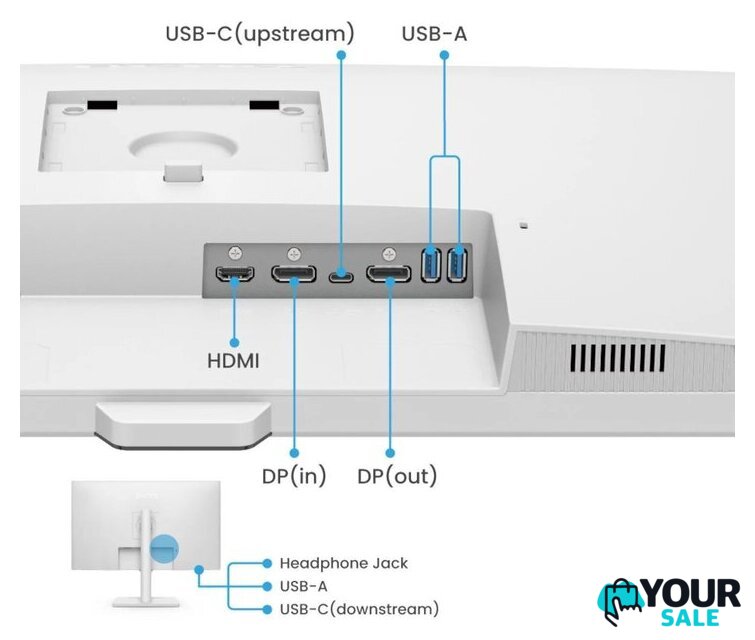 USB-C(upstream)
USB-A
HDMI
DP(in)
DP(out)
Headphone Jack
USB-A
USB-C(downstream)
YOUR SALE