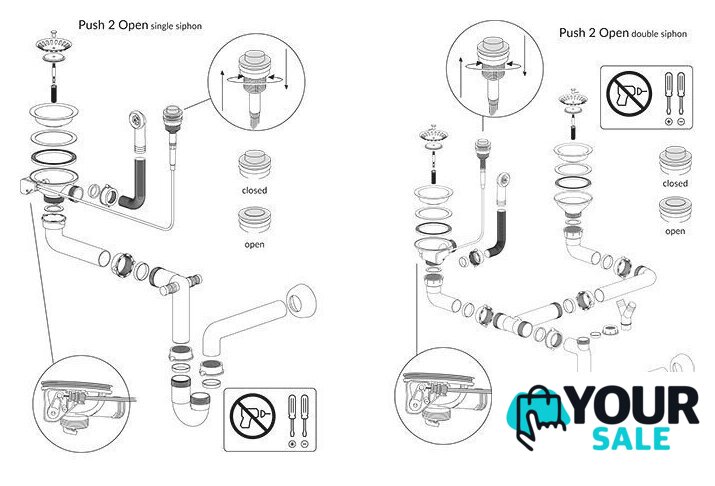 Push 2 Open single siphon

closed

open

Push 2 Open double siphon

closed

open

YOUR SALE