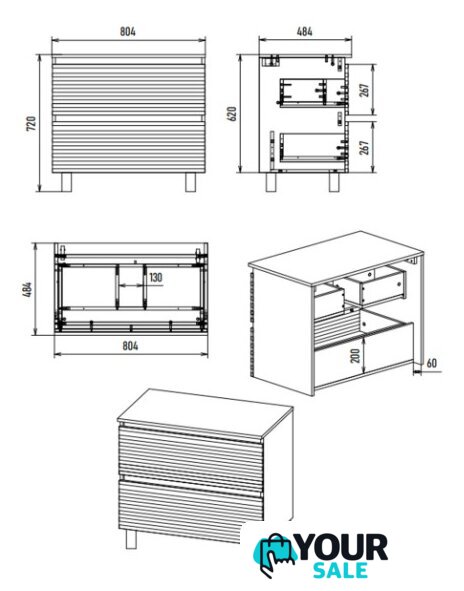 804

720

484

620

267

267

484

130

804

200

60

YOUR
SALE