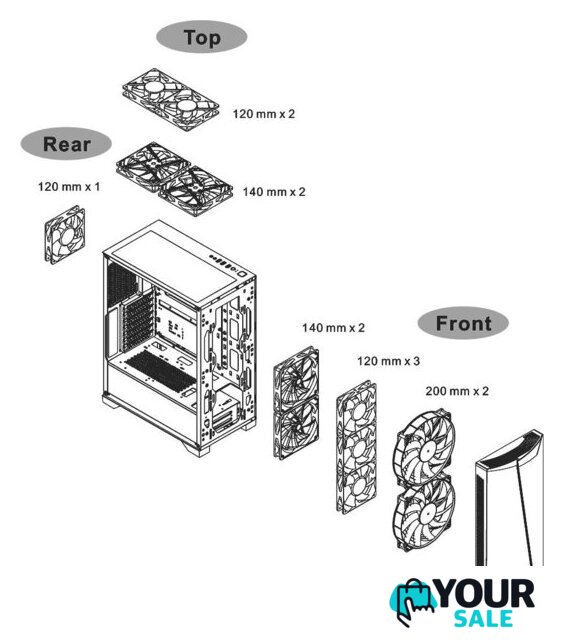 Top

120 mm x 2

Rear

120 mm x 1

140 mm x 2

140 mm x 2

Front

120 mm x 3

200 mm x 2

YOUR
SALE