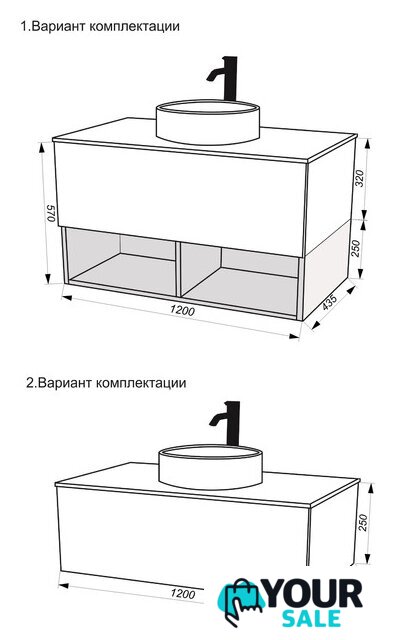 1.Вариант комплектации

570

320

250

1200

435

2.Вариант комплектации

250

1200

YOUR SALE