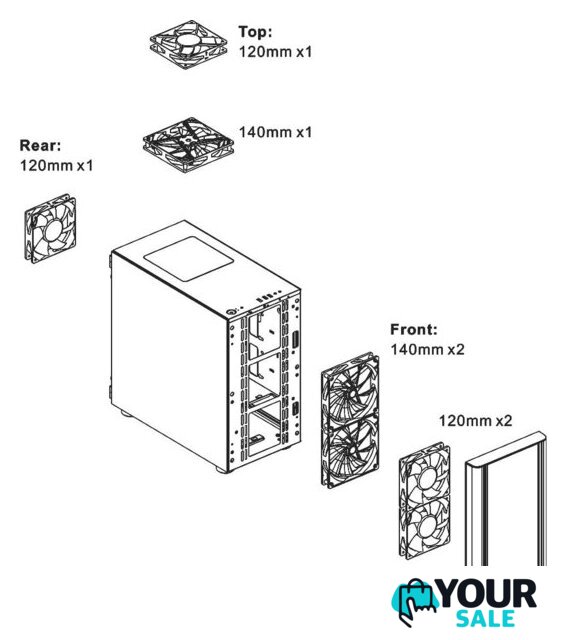 Top:
120mm x1

140mm x1

Rear:
120mm x1

Front:
140mm x2

120mm x2

YOUR
SALE