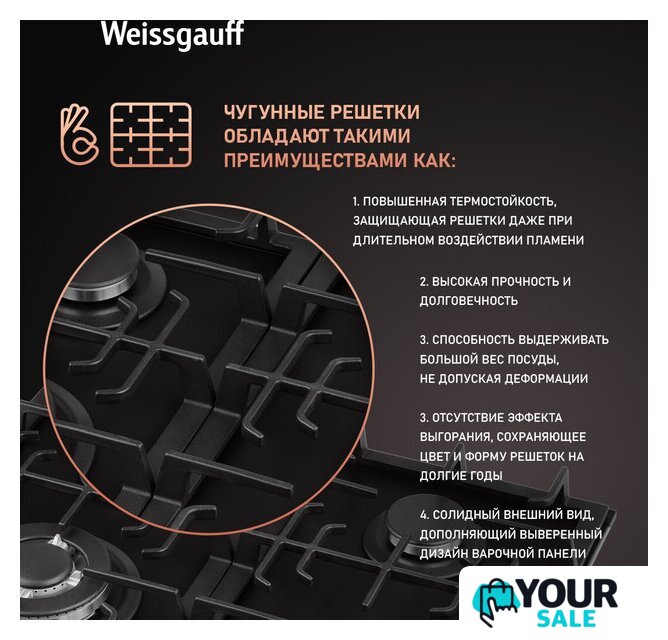 Weissgauff

ЧУГУННЫЕ РЕШЕТКИ ОБЛАДАЮТ ТАКИМИ ПРЕИМУЩЕСТВАМИ КАК:

1. ПОВЫШЕННАЯ ТЕРМОСТОЙКОСТЬ, ЗАЩИЩАЮЩАЯ РЕШЕТКИ ДАЖЕ ПРИ ДЛИТЕЛЬНОМ ВОЗДЕЙСТВИИ ПЛАМЕНИ

2. ВЫСОКАЯ ПРОЧНОСТЬ И ДОЛГОВЕЧНОСТЬ

3. СПОСОБНОСТЬ ВЫДЕРЖИВАТЬ БОЛЬШОЙ ВЕС ПОСУДЫ, НЕ ДОПУСКАЯ ДЕФОРМАЦИИ

3. ОТСУТСТВИЕ ЭФФЕКТА ВЫГОРАНИЯ, СОХРАНЯЮЩЕЕ ЦВЕТ И ФОРМУ РЕШЕТОК НА ДОЛГИЕ ГОДЫ

4. СОЛИДНЫЙ ВНЕШНИЙ ВИД, ДОПОЛНЯЮЩИЙ ВЫВЕРЕННЫЙ ДИЗАЙН ВАРОЧНОЙ ПАНЕЛИ

YOUR SALE