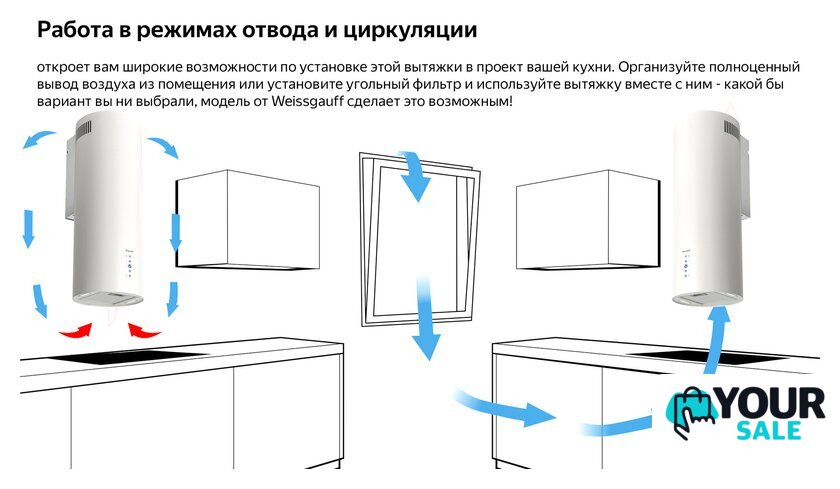 Работа в режимах отвода и циркуляции

откроет вам широкие возможности по установке этой вытяжки в проект вашей кухни. Организуйте полноценный вывод воздуха из помещения или установите угольный фильтр и используйте вытяжку вместе с ним - какой бы вариант вы ни выбрали, модель от Weissgauff сделает это возможным!

YOUR SALE