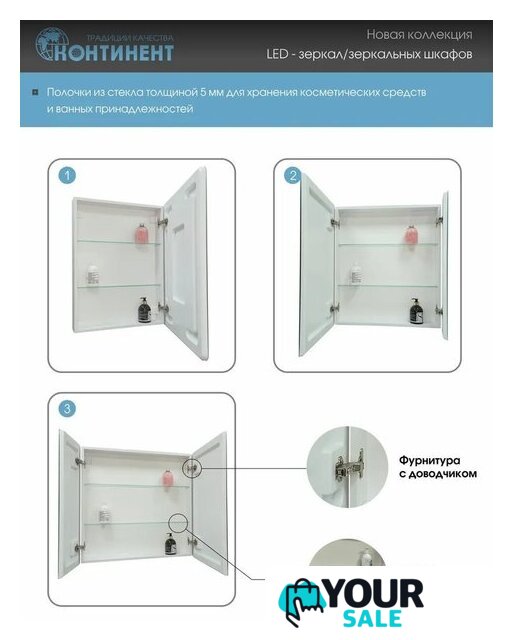 ТРАДИЦИИ КАЧЕСТВА
КОНТИНЕНТ

Новая коллекция
LED - зеркал/зеркальных шкафов

Полочки из стекла толщиной 5 мм для хранения косметических средств и ванных принадлежностей

1

2

3

Фурнитура с доводчиком

YOUR SALE