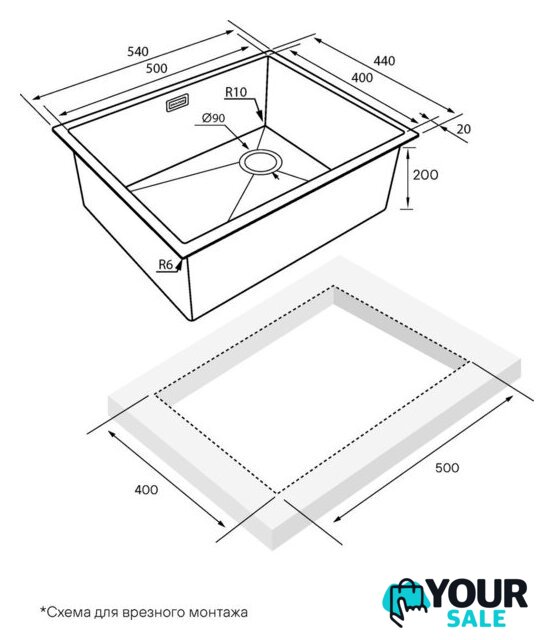 540
500
440
400
R10
Ø90
20
200
R6

400
500

*Схема для врезного монтажа

YOUR
SALE