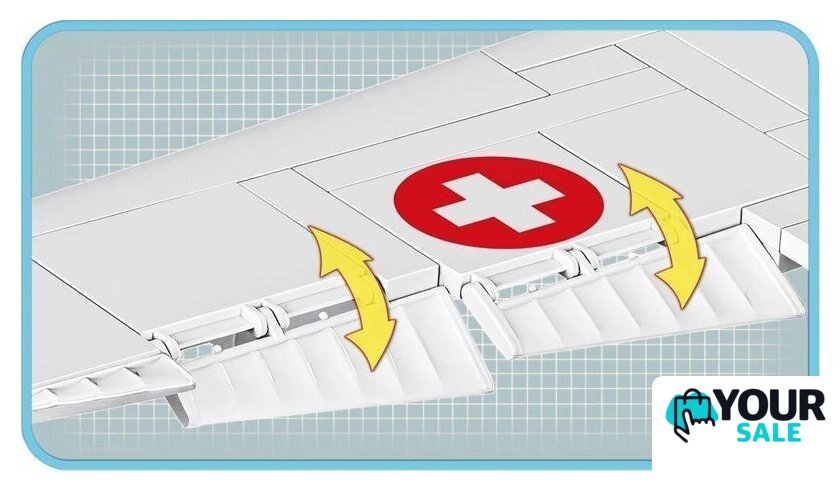 YOUR SALE