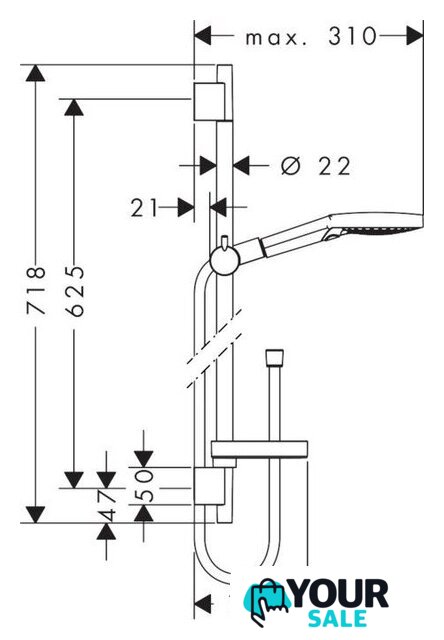 max. 310

Ø 22

21

718

625

50

47

YOUR
SALE