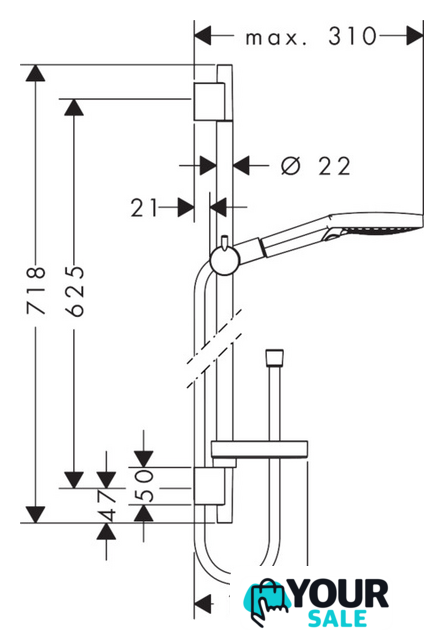 max. 310

Ø 22

21

718

625

50

47

YOUR
SALE