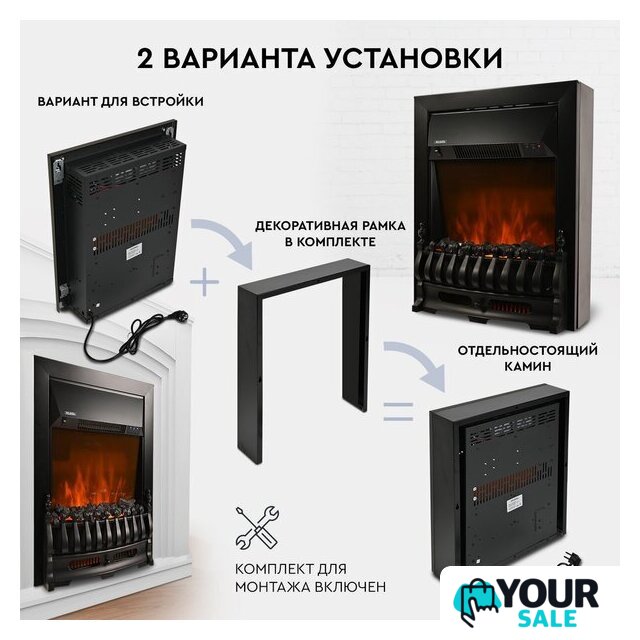 2 ВАРИАНТА УСТАНОВКИ

ВАРИАНТ ДЛЯ ВСТРОЙКИ

ДЕКОРАТИВНАЯ РАМКА В КОМПЛЕКТЕ

ОТДЕЛЬНОСТОЯЩИЙ КАМИН

КОМПЛЕКТ ДЛЯ МОНТАЖА ВКЛЮЧЕН

YOUR SALE