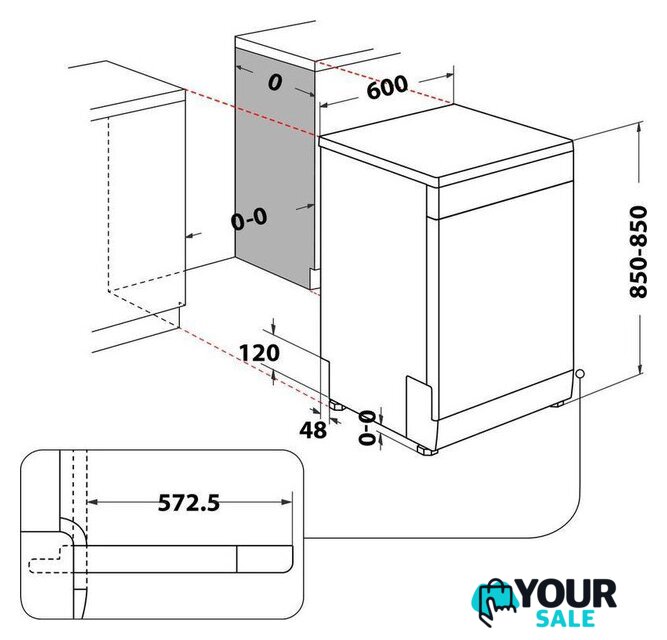 0
600
0-0
850-850
120
48
0-0
572.5
YOUR
SALE