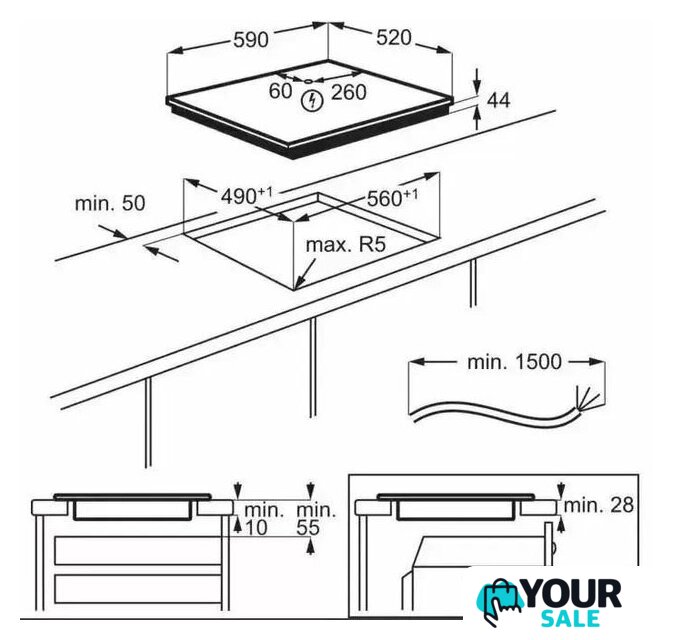 590
520
60
260
44
min. 50
$490^{+1}$
$560^{+1}$
max. R5
min. 1500
min.
10
min.
55
min. 28
YOUR
SALE