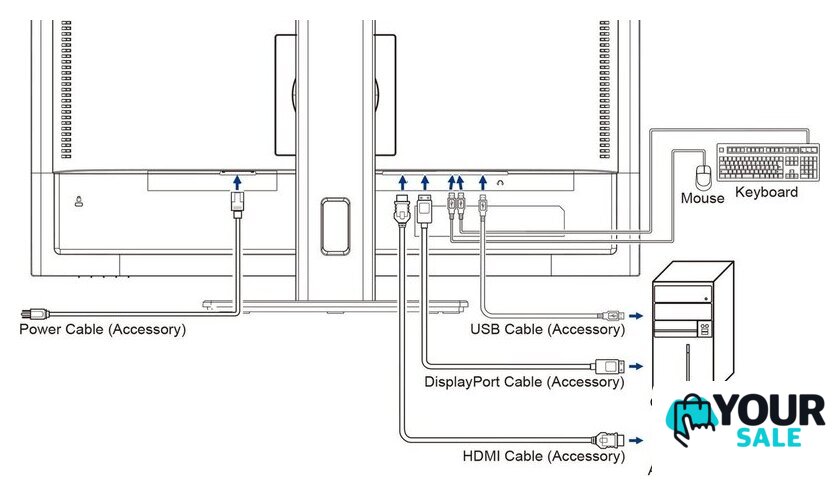 Mouse
Keyboard
Power Cable (Accessory)
USB Cable (Accessory)
DisplayPort Cable (Accessory)
HDMI Cable (Accessory)
YOUR
SALE