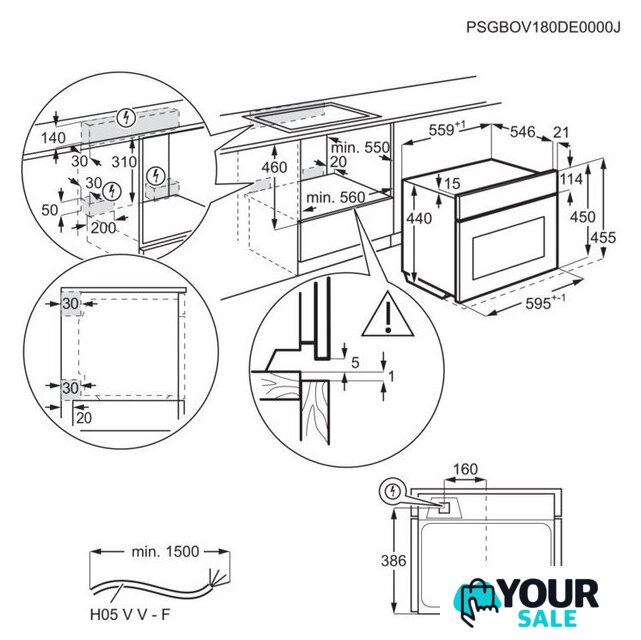 PSGBOV180DE0000J

140
30
310
30
50
200

460
min. 550
20
min. 560

$559^{+1}$
546
21
15
114
440
450
455
$595^{+-1}$

30
30
20

5
1

160
386

min. 1500
H05 V V - F

YOUR
SALE