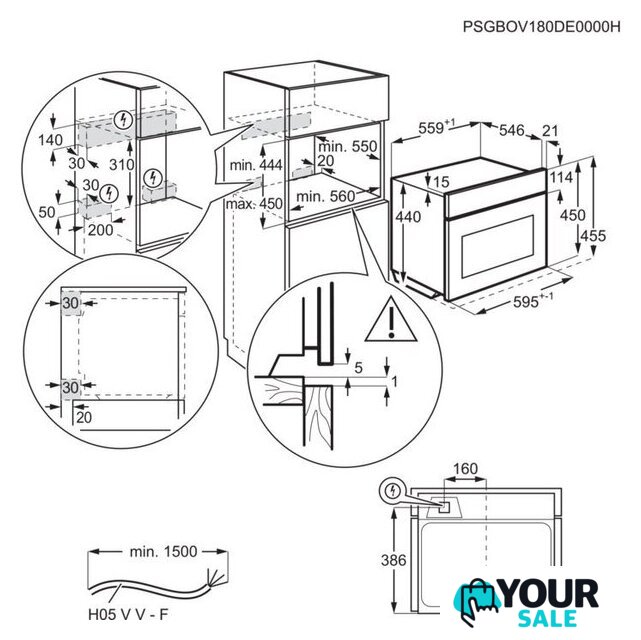 PSGBOV180DE0000H

140
30
310
30
50
200

min. 444
max. 450
min. 550
20
min. 560

$559^{+1}$
546
21
15
114
440
450
455
$595^{+-1}$

30
30
20

5
1

160
386

min. 1500
H05 V V - F

YOUR
SALE