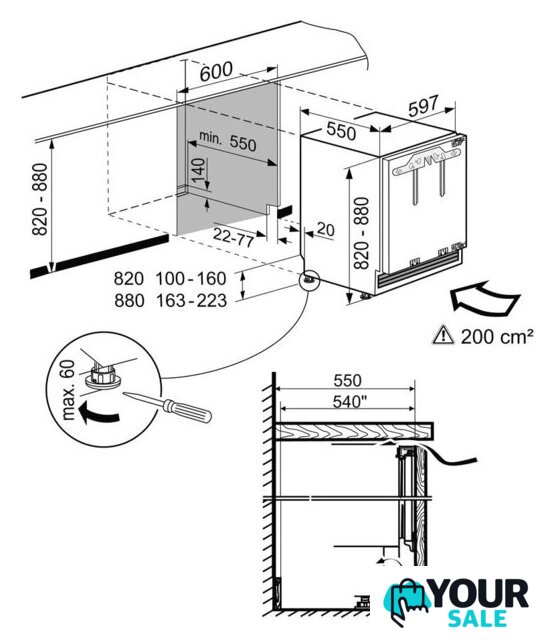 600

597

550

min. 550

140

820 - 880

820 - 880

22-77

20

820 100-160
880 163-223

200 cm²

max. 60

550

540"

YOUR
SALE