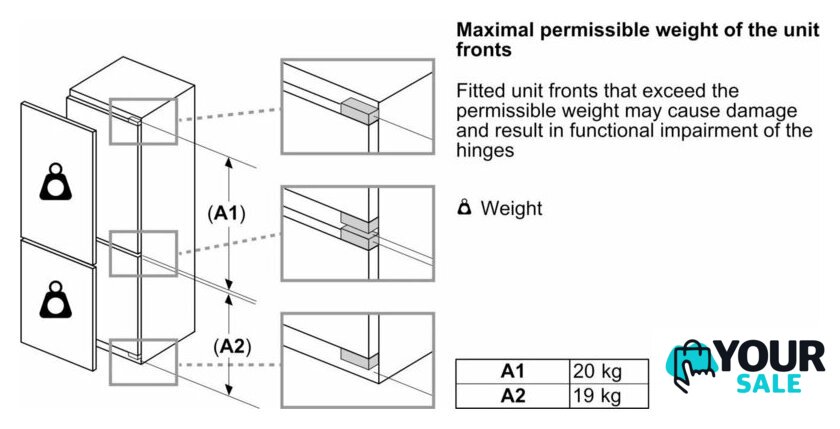 (A1)

(A2)

**Maximal permissible weight of the unit fronts**

Fitted unit fronts that exceed the permissible weight may cause damage and result in functional impairment of the hinges

Weight

| A1 | 20 kg |
|---|---|
| A2 | 19 kg |

YOUR SALE