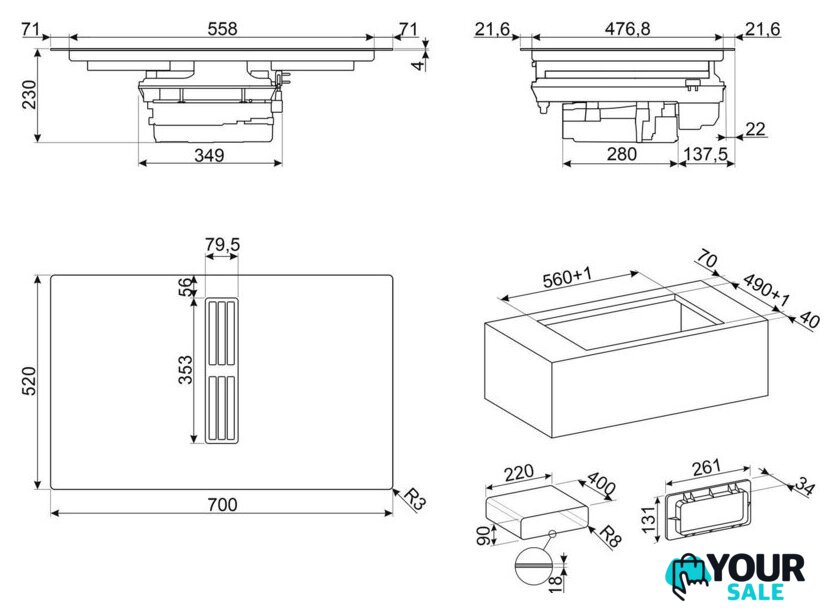 71
558
71
4
230
349
21,6
476,8
21,6
22
280
137,5
79,5
56
353
520
700
R3
560+1
70
490+1
40
220
400
90
R8
18
261
34
131
YOUR
SALE