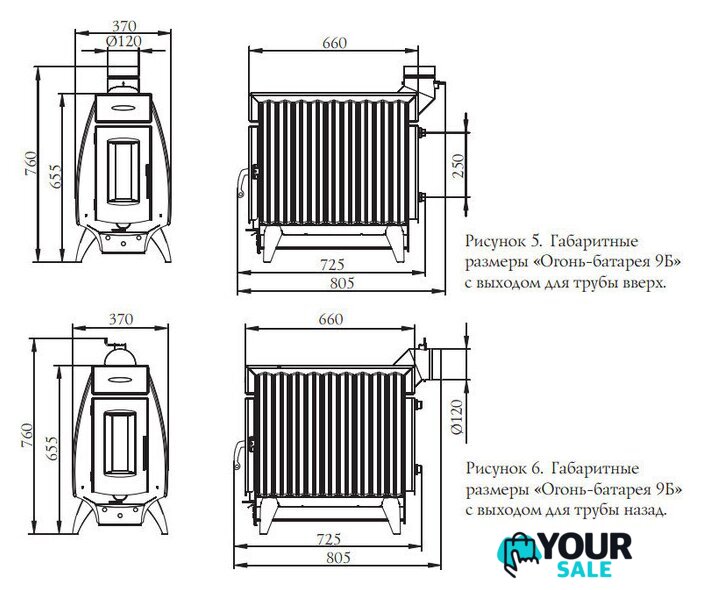 370
Ø120
760
655
660
250
725
805

Рисунок 5. Габаритные размеры «Огонь-батарея 9Б» с выходом для трубы вверх.

370
760
655
660
Ø120
725
805

Рисунок 6. Габаритные размеры «Огонь-батарея 9Б» с выходом для трубы назад.

YOUR SALE