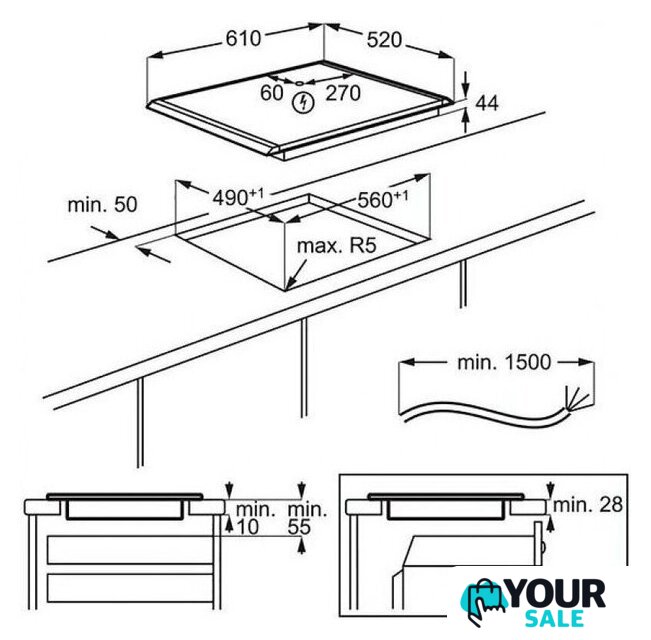 610
520
60
270
44
min. 50
$490^{+1}$
$560^{+1}$
max. R5
min. 1500
min.
10
min.
55
min. 28
YOUR
SALE