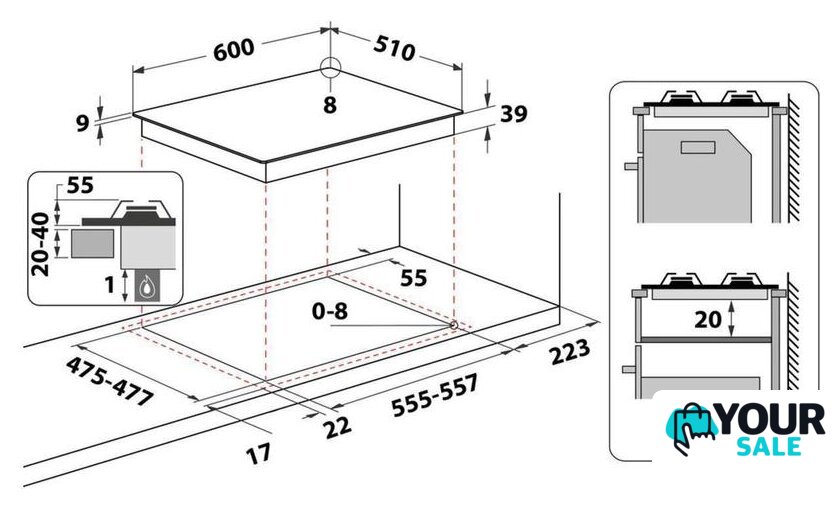 600
510
8
9
39
55
20-40
1
55
0-8
223
475-477
555-557
22
17
20
YOUR
SALE