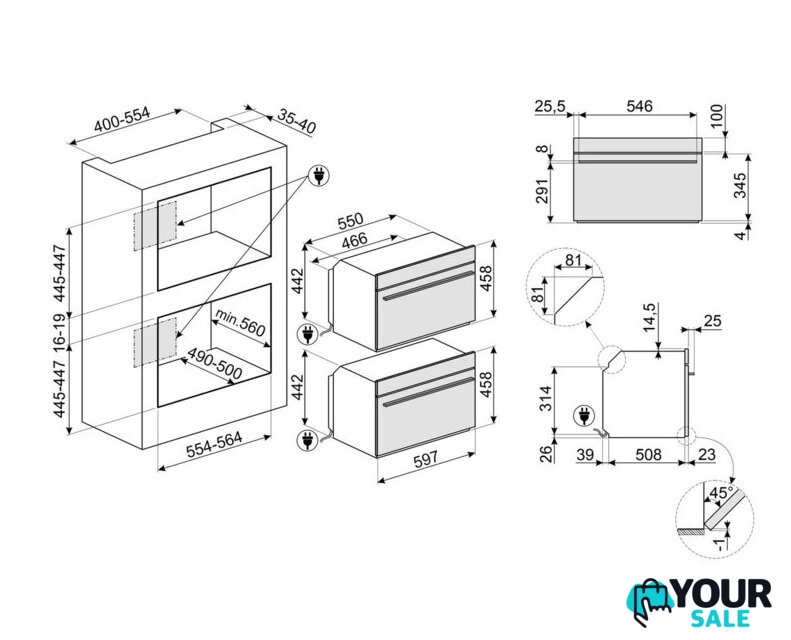 400-554
35-40
445-447
16-19
445-447
min.560
490-500
554-564
550
466
442
458
442
458
597
25,5
546
100
8
291
345
4
81
81
14,5
25
314
26
39
508
23
45°
-1
YOUR
SALE