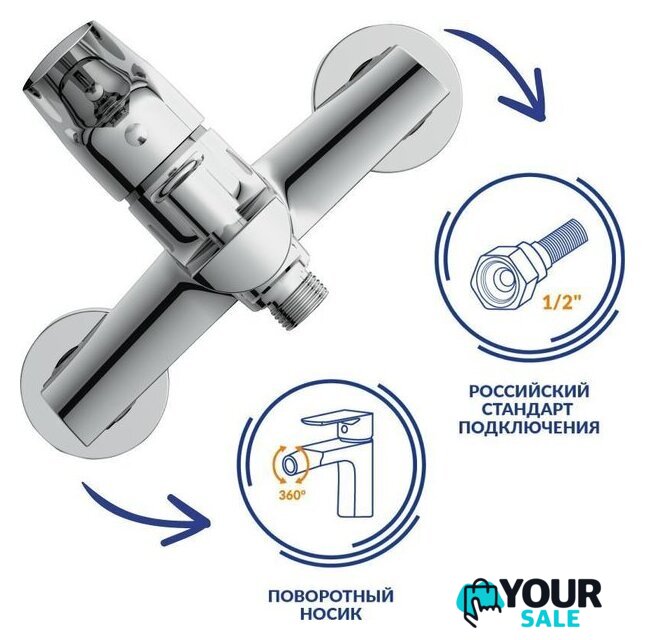 1/2"

РОССИЙСКИЙ СТАНДАРТ ПОДКЛЮЧЕНИЯ

360°

ПОВОРОТНЫЙ НОСИК

YOUR SALE