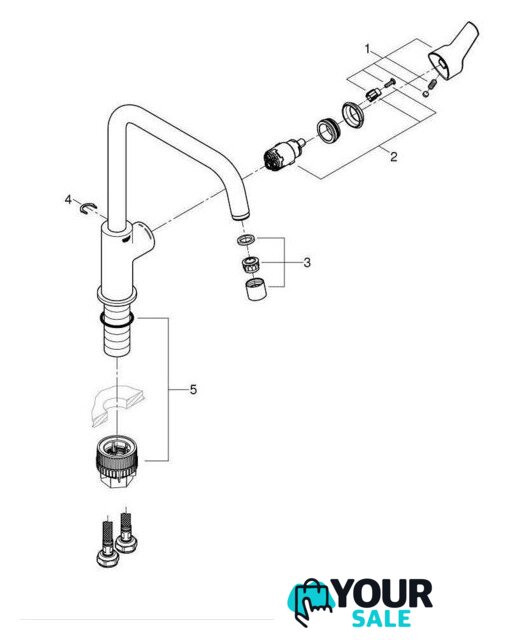 1

2

4

3

5

YOUR
SALE