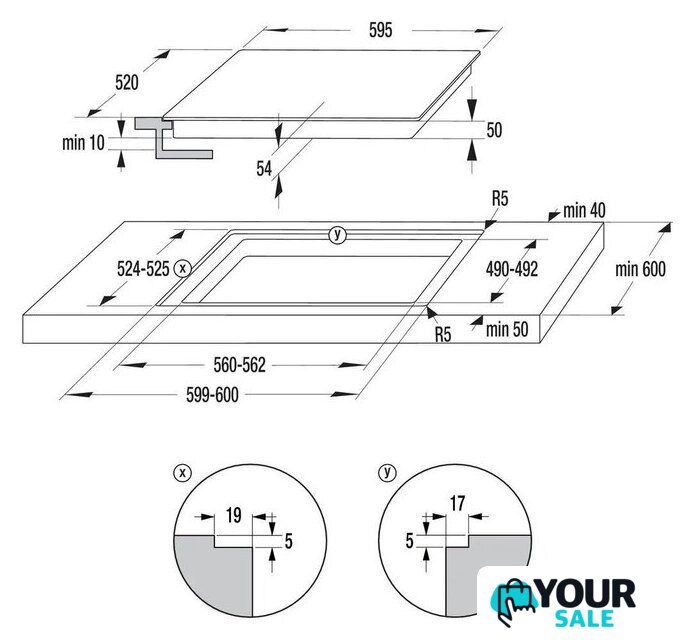 595

520

min 10

50

54

R5

min 40

y

524-525 x

490-492

min 600

R5

min 50

560-562

599-600

x

19

5

y

17

5

YOUR SALE