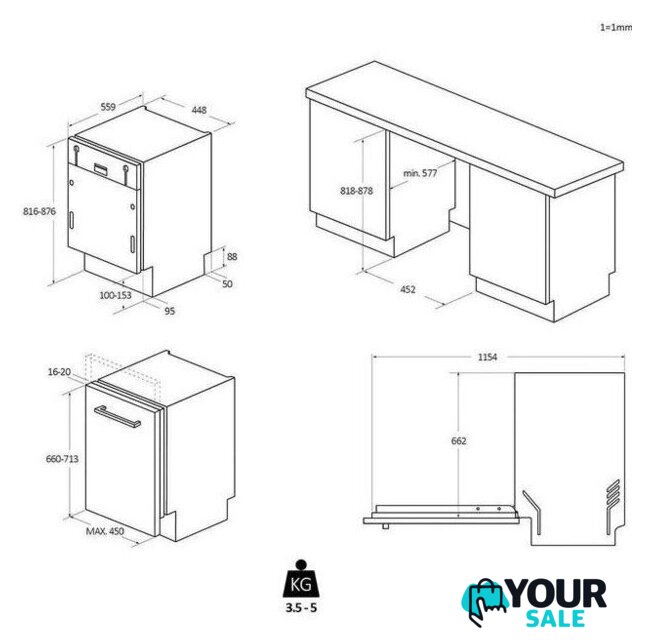 1=1mm

559
448
816-876
88
50
100-153
95

818-878
min. 577
452

16-20
660-713
MAX. 450

1154
662

KG
3.5 - 5

YOUR
SALE