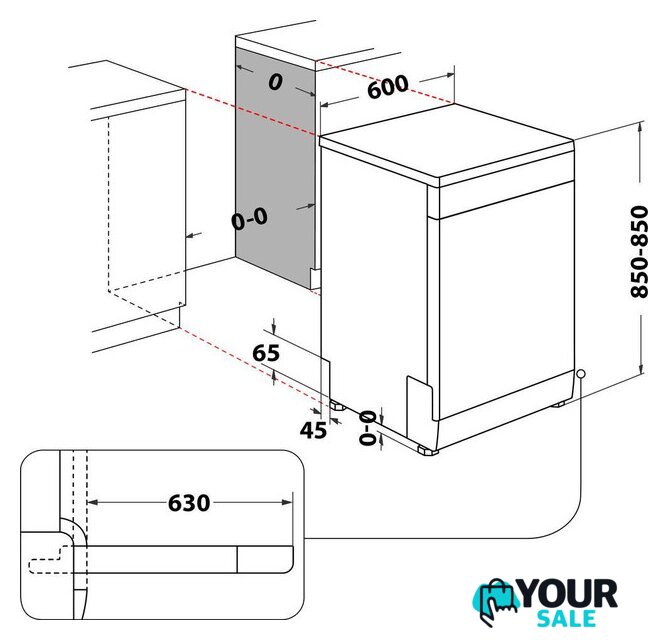 0
600
0-0
850-850
65
45
0-0
630
YOUR
SALE