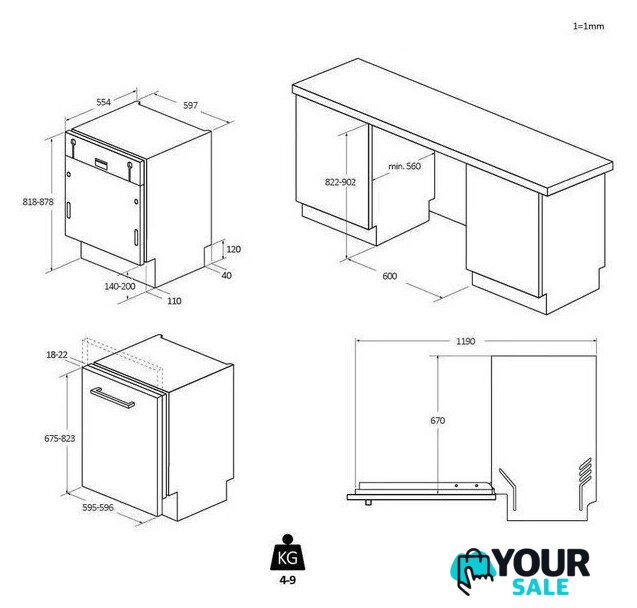 1=1mm

554

597

818-878

120

40

140-200

110

822-902

min. 560

600

18-22

675-823

595-596

1190

670

KG

4-9

YOUR SALE