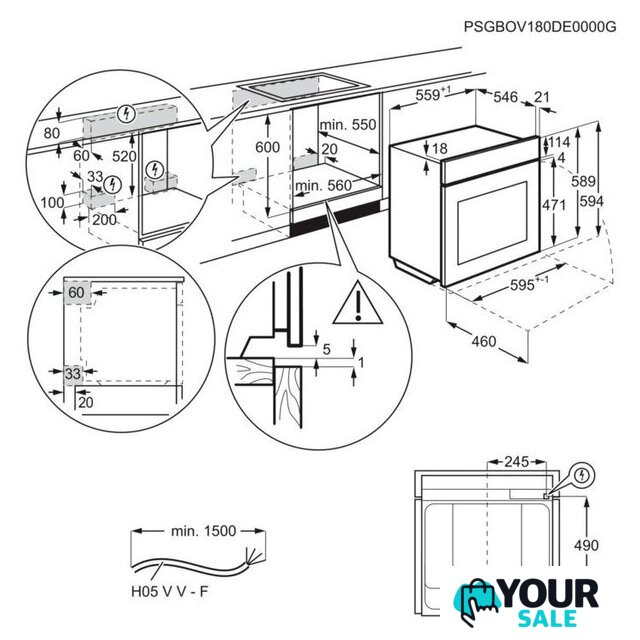 PSGBOV180DE0000G

80
60
520
33
100
200

600
min. 550
20
min. 560

$559^{+1}$
546
21
18
114
4
589
594
471
$595^{+-1}$
460

60
33
20

5
1

245
490

min. 1500
H05 V V - F

YOUR
SALE