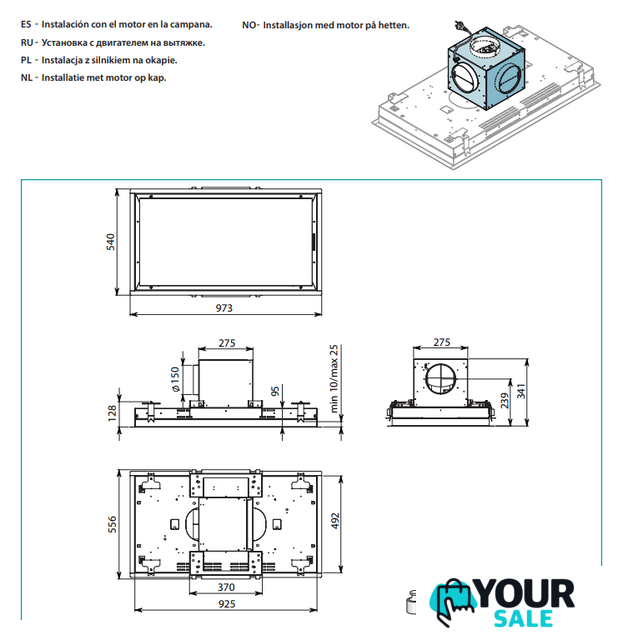 ES - Instalación con el motor en la campana.
RU - Установка с двигателем на вытяжке.
PL - Instalacja z silnikiem na okapie.
NL - Installatie met motor op kap.

NO- Installasjon med motor på hetten.

540

973

275

ø150

128

95

min 10/max 25

275

239

341

556

492

370

925

YOUR SALE