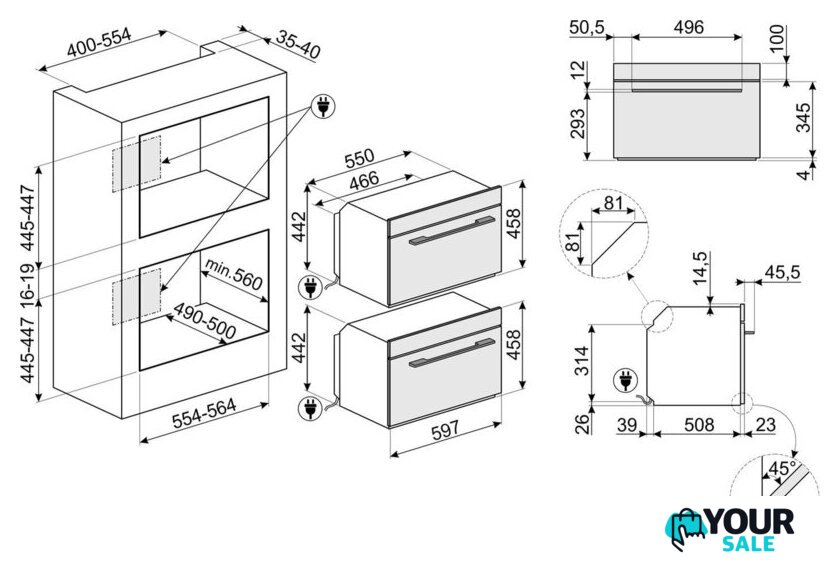 400-554
35-40
445-447
16-19
445-447
min.560
490-500
554-564
550
466
442
458
442
458
597
50,5
496
100
12
293
345
4
81
81
14,5
45,5
314
26
39
508
23
45°
YOUR
SALE