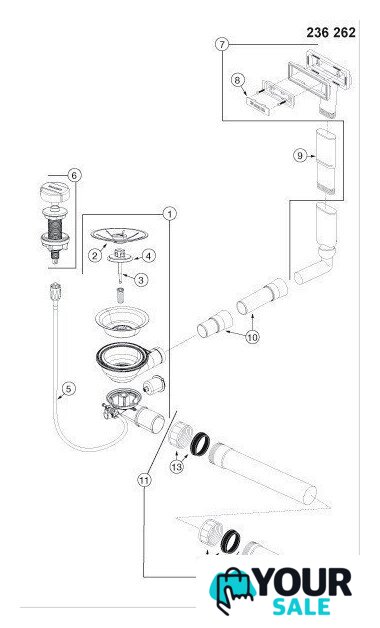 236 262

7

8

9

6

1

2

4

3

10

5

13

11

YOUR SALE