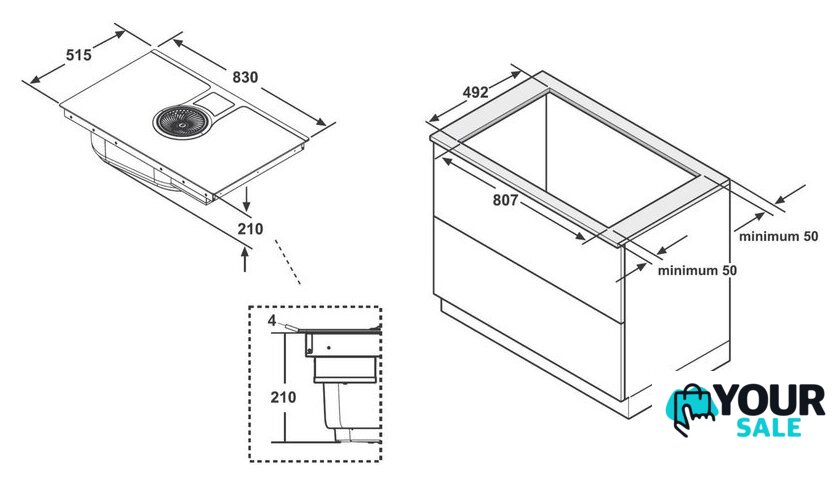 515
830
210
4
210
492
807
minimum 50
minimum 50
YOUR
SALE