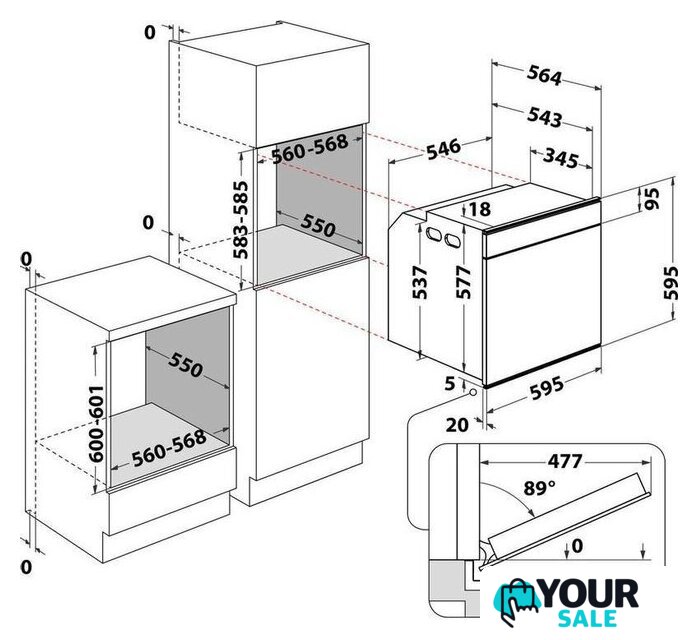 0
560-568
583-585
550
0
0
550
600-601
560-568
0
564
543
546
345
18
95
537
577
595
5
595
20
477
89°
0
YOUR
SALE