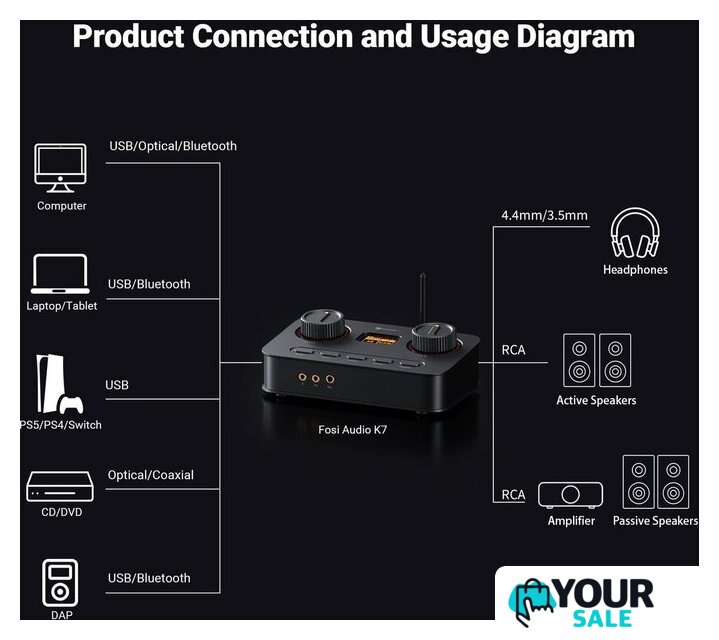 Product Connection and Usage Diagram

USB/Optical/Bluetooth

Computer

USB/Bluetooth

Laptop/Tablet

USB

PS5/PS4/Switch

Optical/Coaxial

CD/DVD

USB/Bluetooth

DAP

Fosi Audio K7

4.4mm/3.5mm

Headphones

RCA

Active Speakers

RCA

Amplifier

Passive Speakers

YOUR SALE