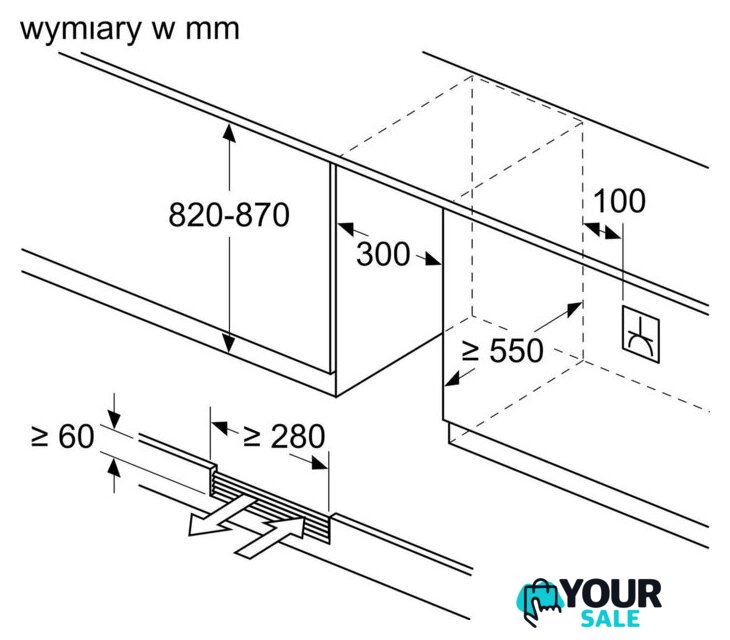 wymiary w mm

820-870

300

100

≥ 550

≥ 60

≥ 280

YOUR SALE