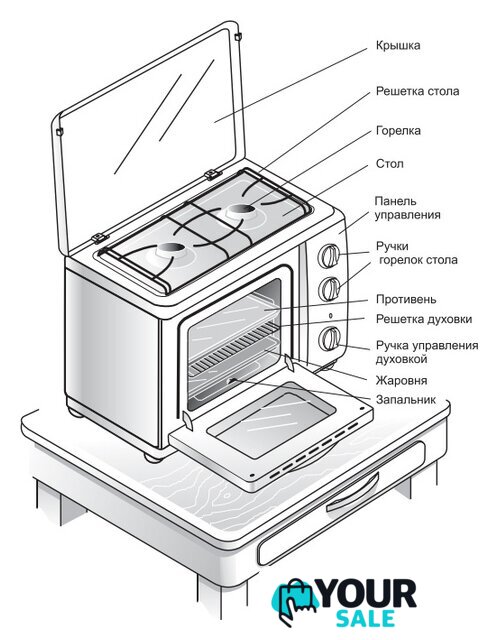 Крышка

Решетка стола

Горелка

Стол

Панель управления

Ручки горелок стола

Противень

Решетка духовки

Ручка управления духовкой

Жаровня

Запальник

YOUR SALE