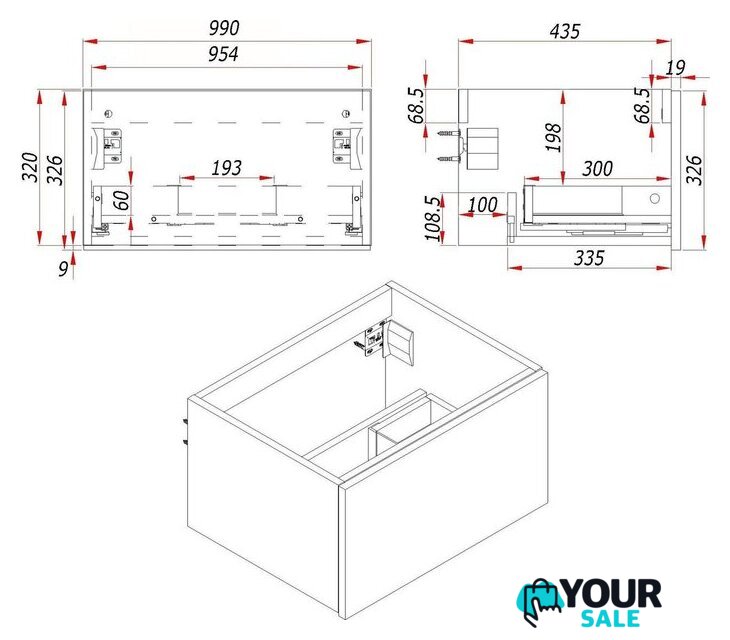 990
954
320
326
193
60
9
435
19
68.5
68.5
198
300
326
108.5
100
335
YOUR
SALE