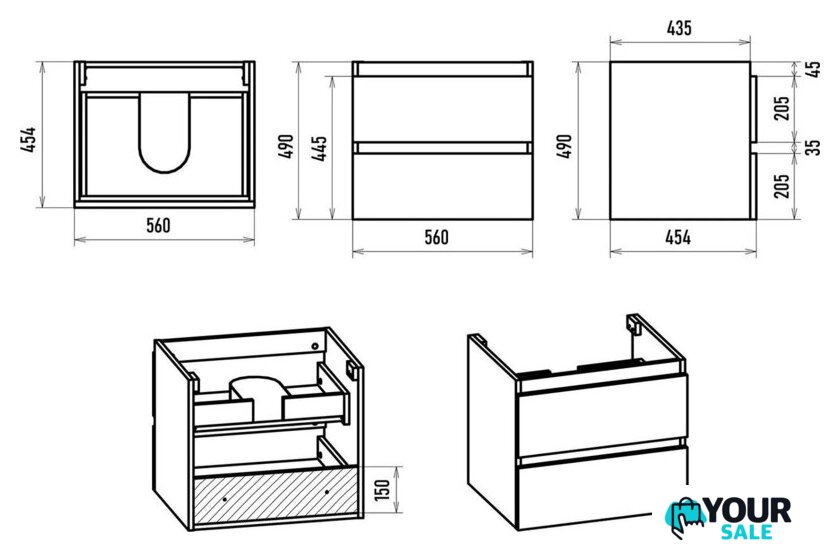 454
560
490
445
560
435
490
45
205
35
205
454
150
YOUR
SALE