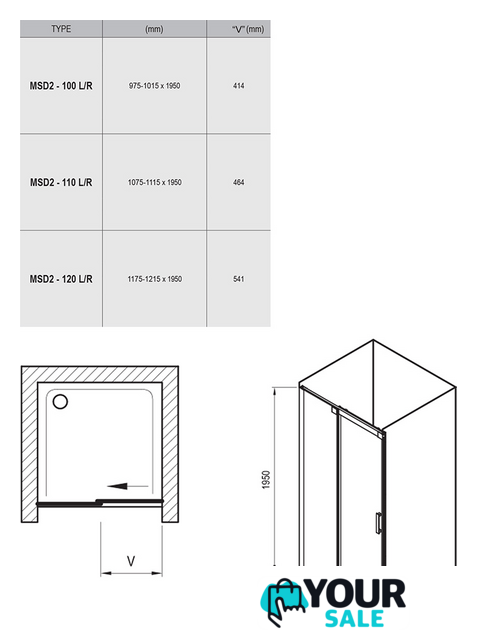 | TYPE | (mm) | "V" (mm) |
|---|---|---|
| MSD2 - 100 L/R | 975-1015 x 1950 | 414 |
| MSD2 - 110 L/R | 1075-1115 x 1950 | 464 |
| MSD2 - 120 L/R | 1175-1215 x 1950 | 541 |

V

1950

YOUR SALE