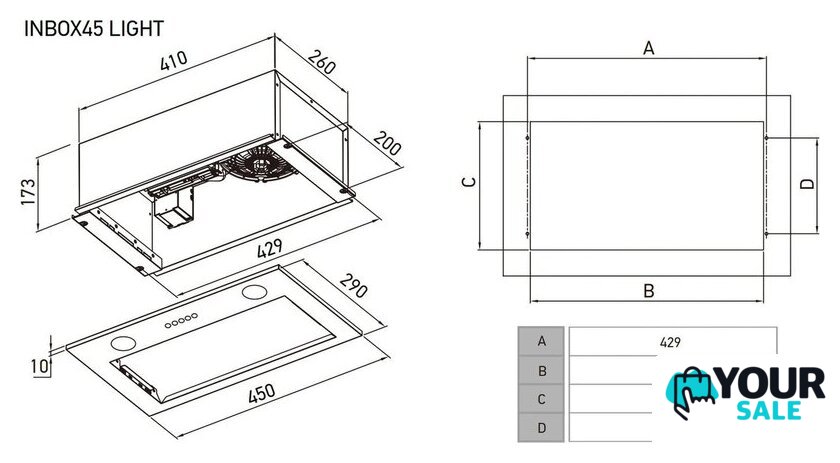 INBOX45 LIGHT

410
260
200
173
429
290
10
450

A
C
D
B

| A | 429 |
|---|---|
| B | |
| C | |
| D | |

YOUR SALE