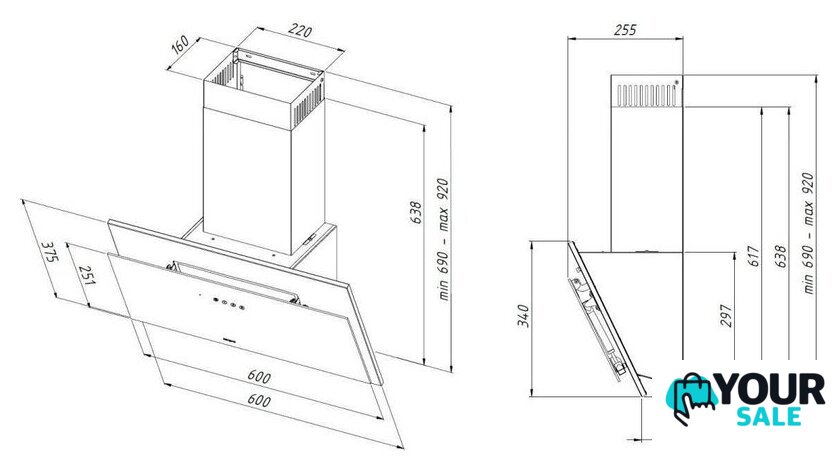 160
220
375
251
638
min 690 – max 920
600
600
255
340
297
617
638
min 690 – max 920
YOUR
SALE