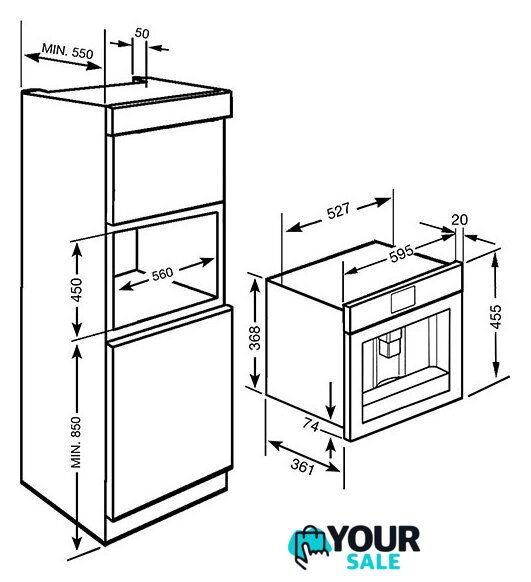 MIN. 550
50
450
560
MIN. 850
527
20
595
368
455
74
361
YOUR
SALE